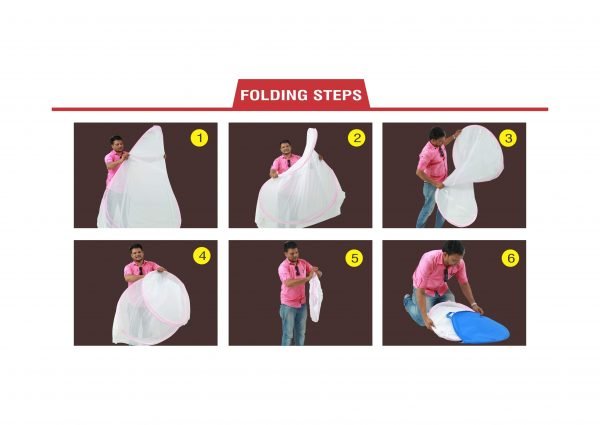 FOLDING STEPS

1

2

3

4

5

6