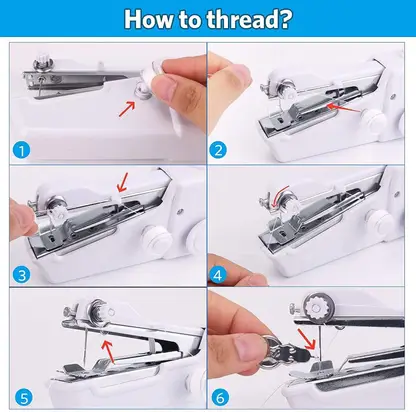 How to thread?

1

2

3

4

5

6