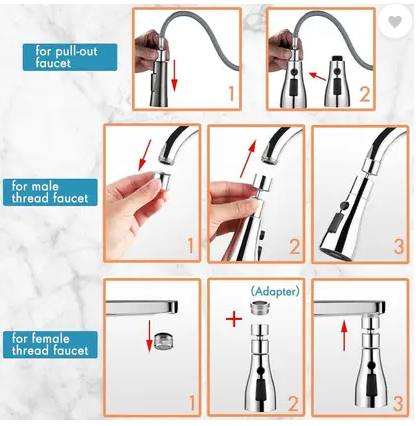 for pull-out faucet

1

2

for male thread faucet

1

2

3

for female thread faucet

1

(Adapter)

+

2

3