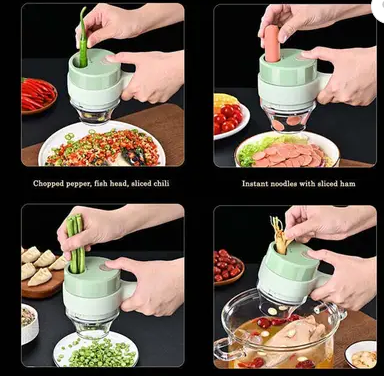 Chopped pepper, fish head, sliced chili

Instant noodles with sliced ham